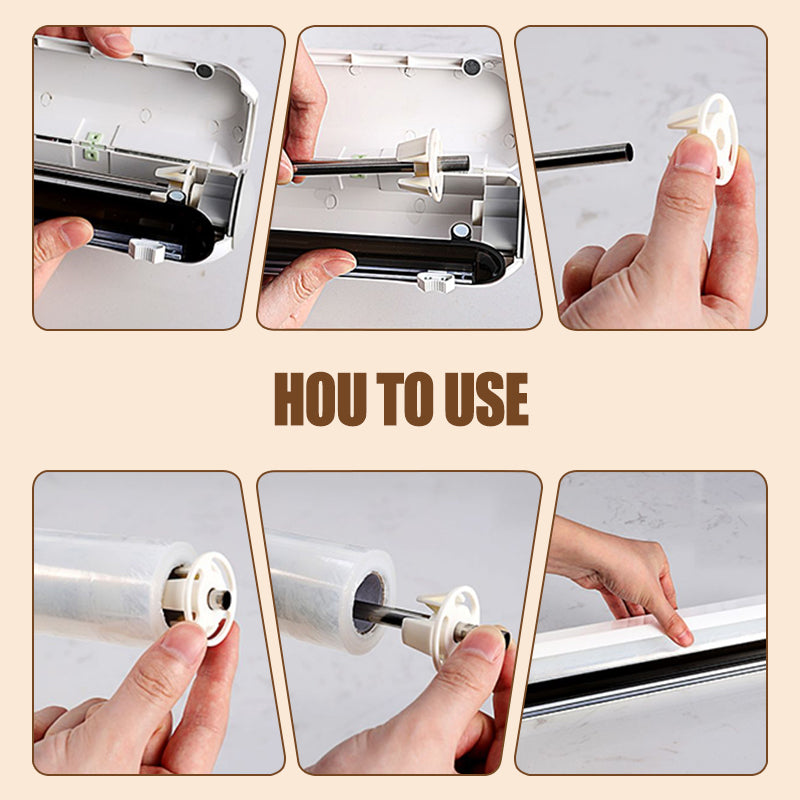 HOU TO USE