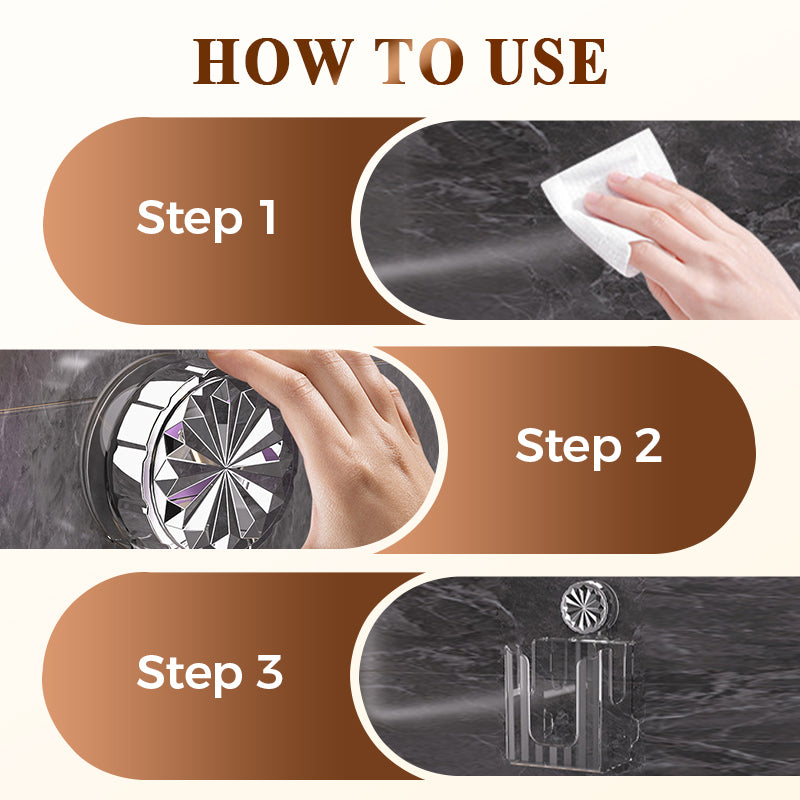 HOW TO USE

Step 1

Step 2

Step 3