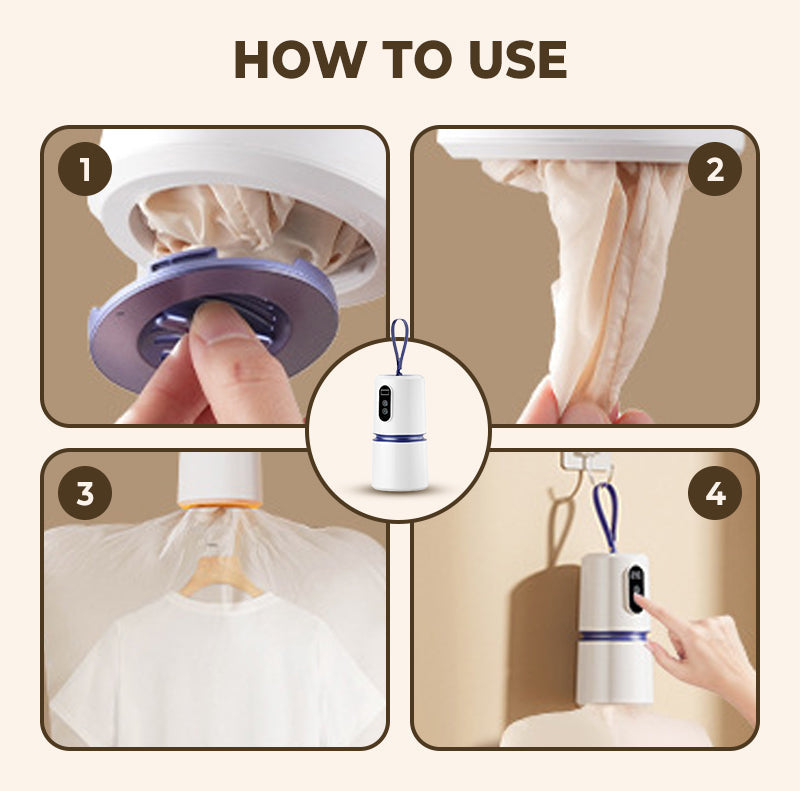 HOW TO USE

1

2

3

4